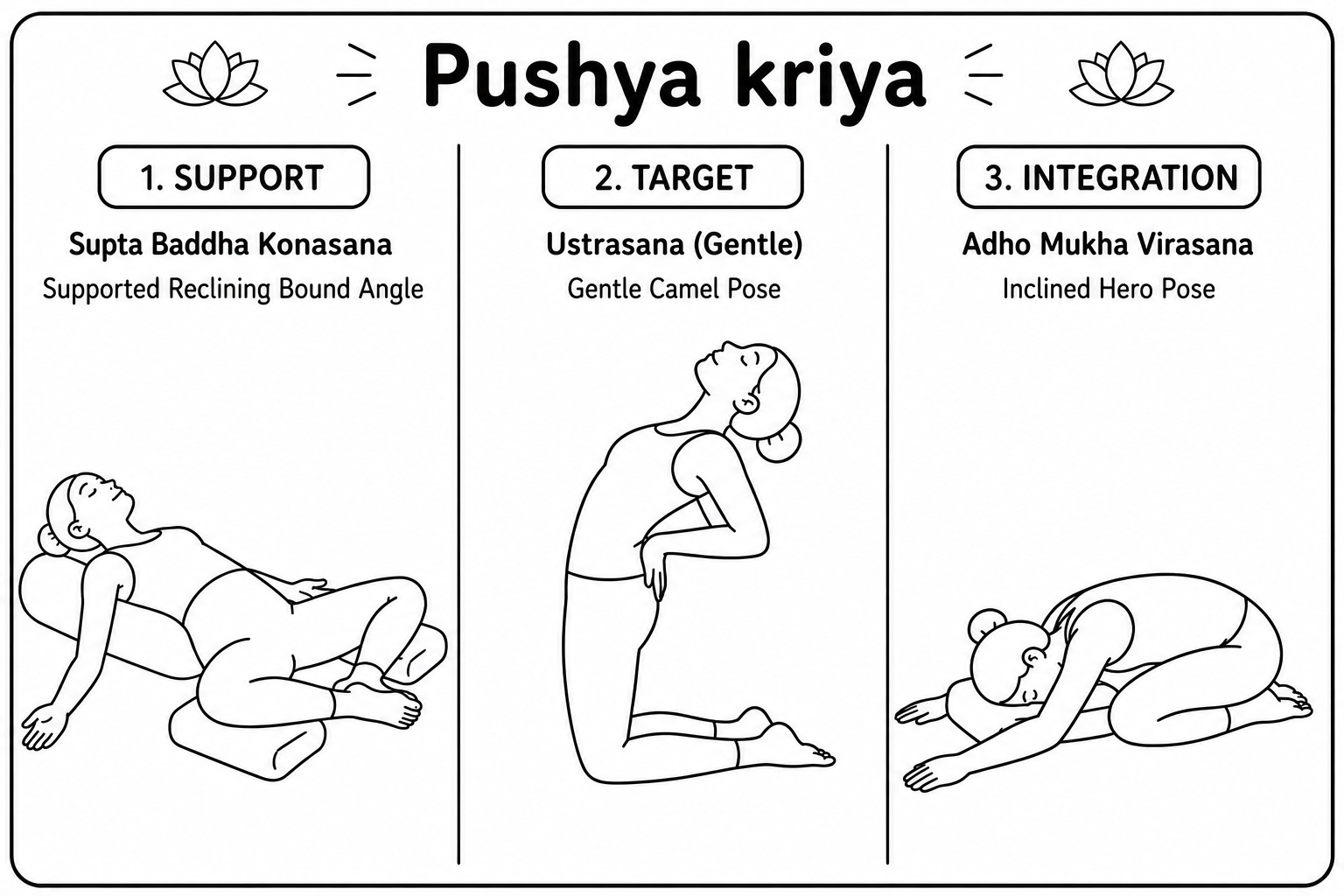 Pushya kriya

1. SUPPORT

Supta Baddha Konasana

Supported Reclining Bound Angle

2. TARGET

Ustrasana (Gentle)

Gentle Camel Pose

3. INTEGRATION

Adho Mukha Virasana

Inclined Hero Pose