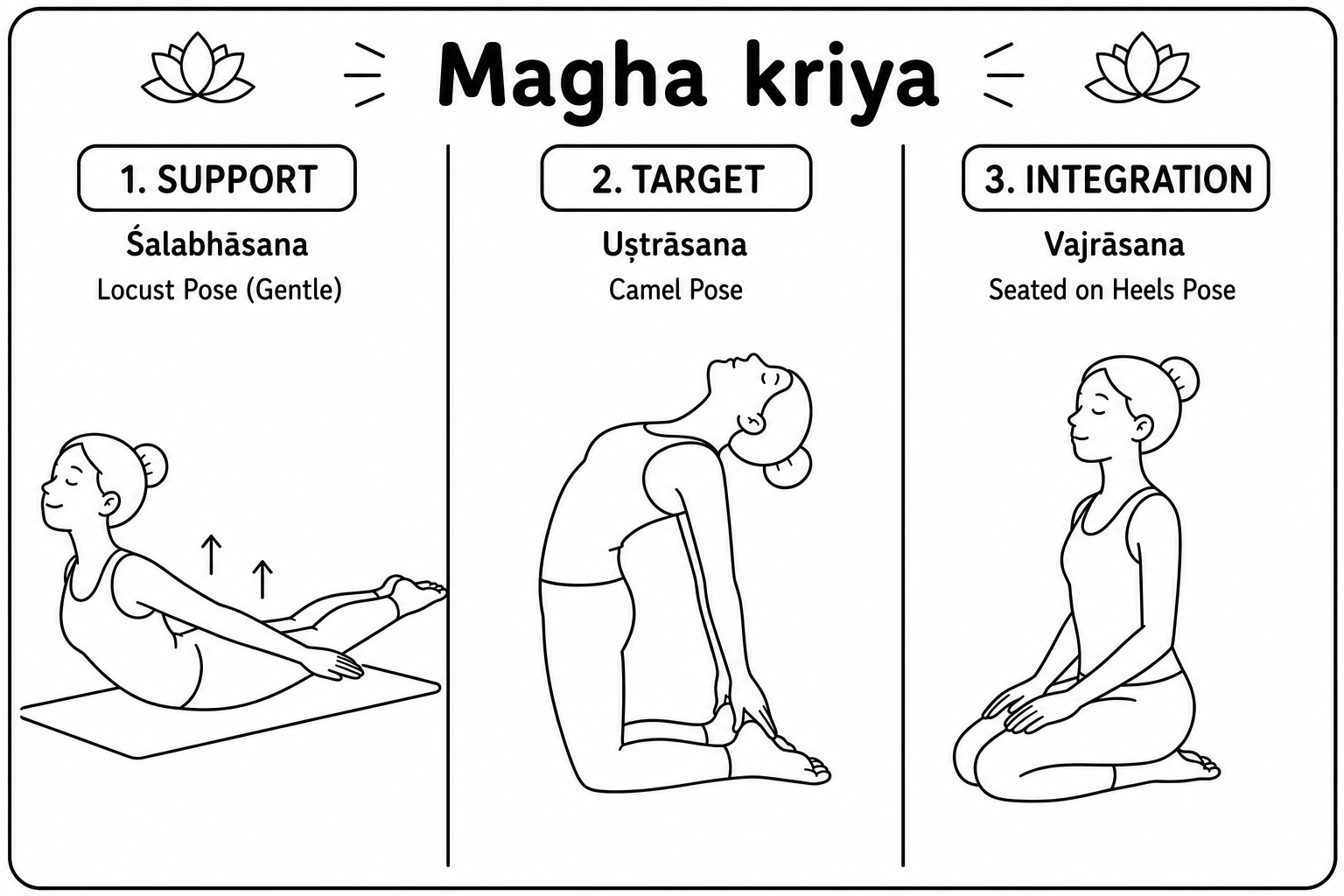 Magha kriya

1. SUPPORT
Śalabhāsana
Locust Pose (Gentle)

2. TARGET
Uṣṭrāsana
Camel Pose

3. INTEGRATION
Vajrāsana
Seated on Heels Pose