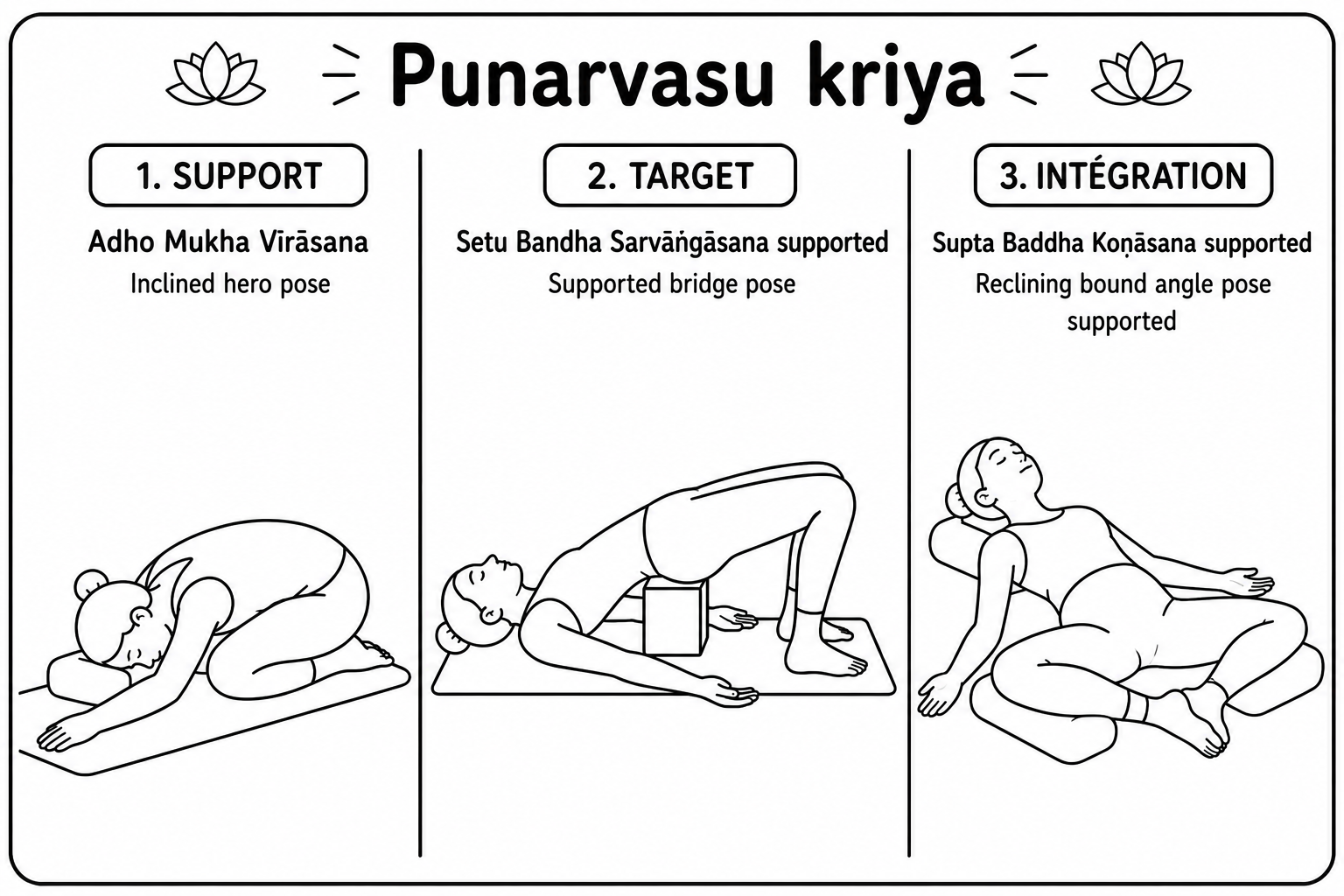 Punarvasu kriya

1. SUPPORT

Adho Mukha Vīrāsana

Inclined hero pose

2. TARGET

Setu Bandha Sarvāṅgāsana supported

Supported bridge pose

3. INTÉGRATION

Supta Baddha Koṇāsana supported

Reclining bound angle pose supported