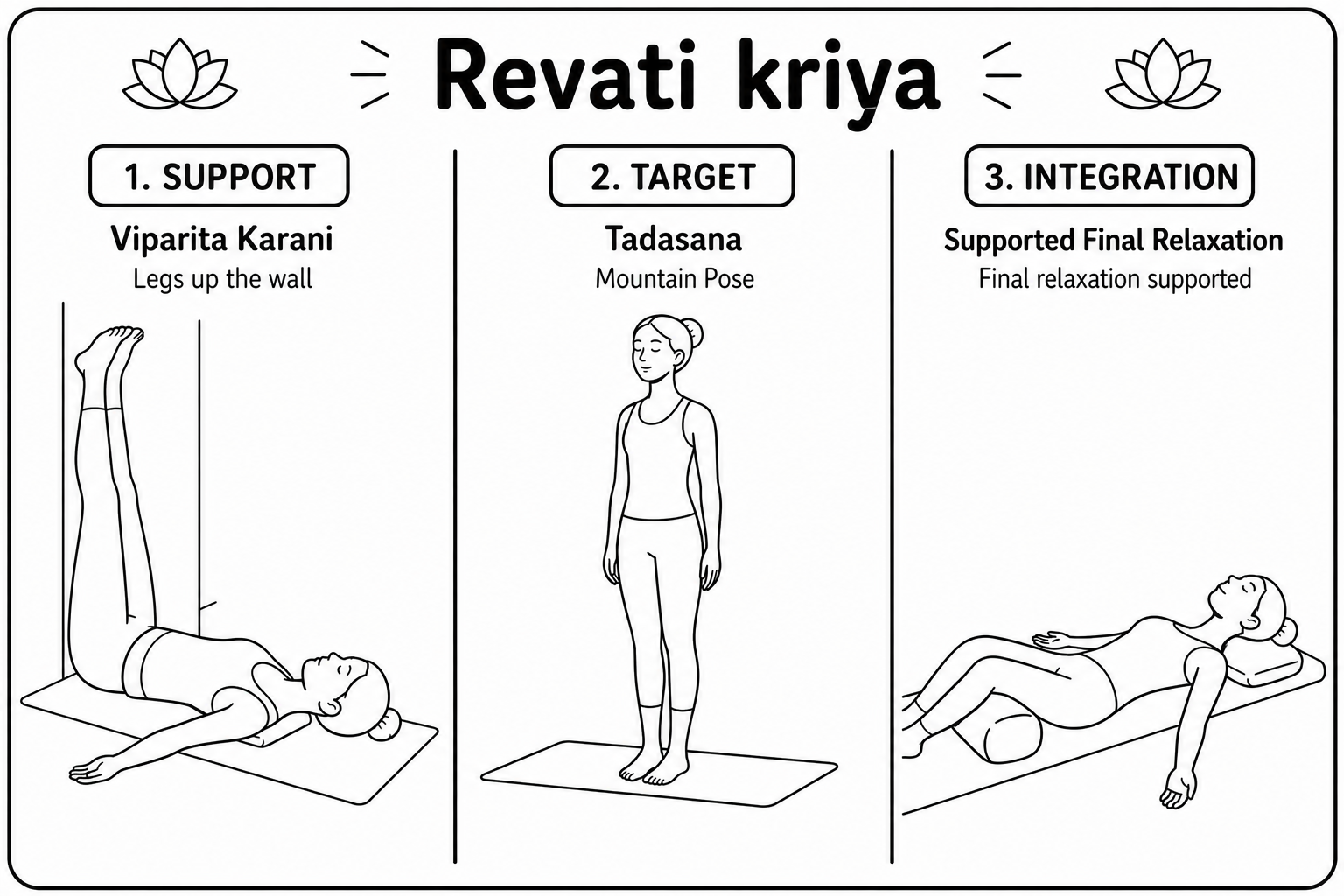 Revati kriya

1. SUPPORT

Viparita Karani
Legs up the wall

2. TARGET

Tadasana
Mountain Pose

3. INTEGRATION

Supported Final Relaxation
Final relaxation supported