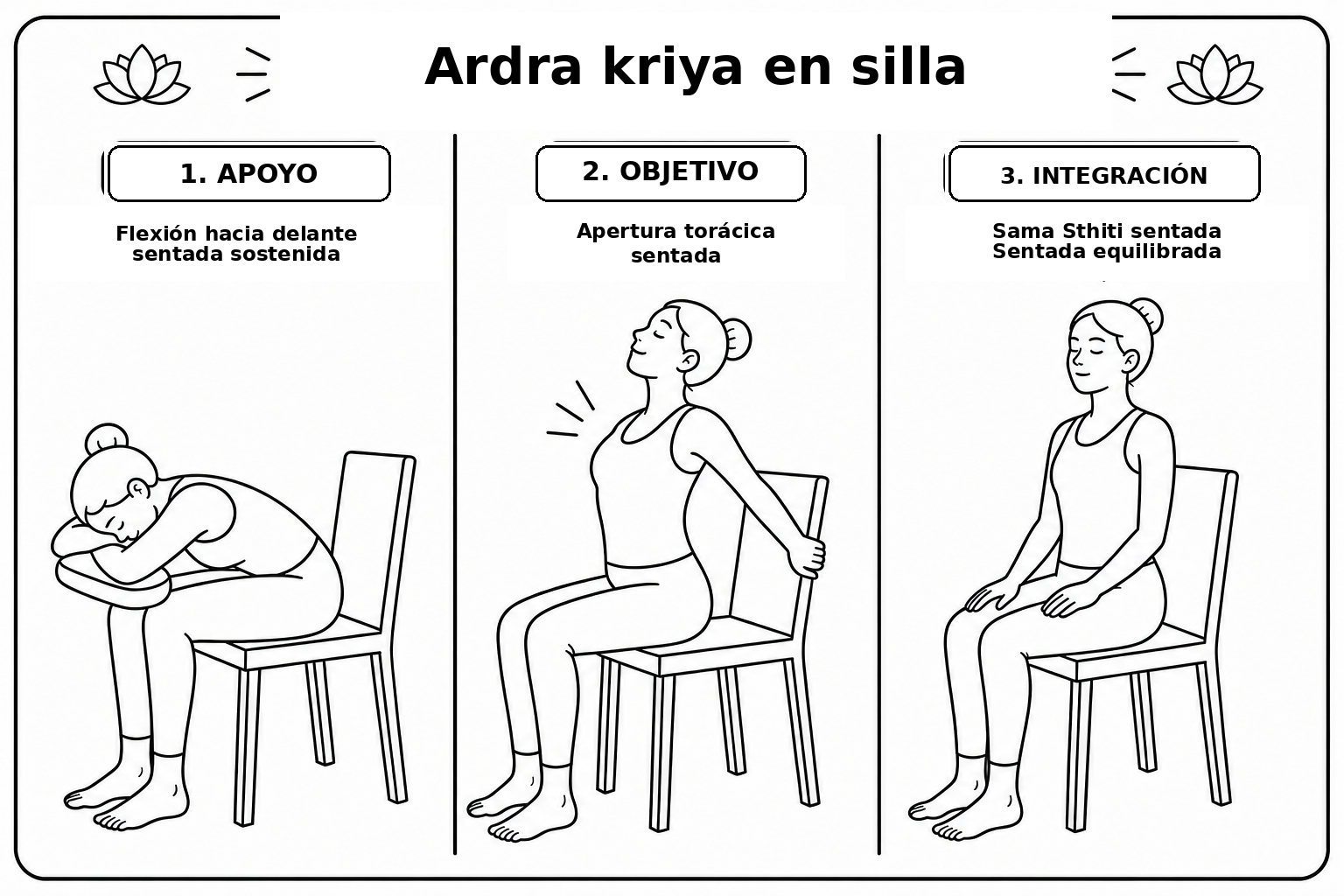 Ardra kriya en silla

1. APOYO

Flexión hacia delante sentada sostenida

2. OBJETIVO

Apertura torácica sentada

3. INTEGRACIÓN

Sama Sthiti sentada
Sentada equilibrada