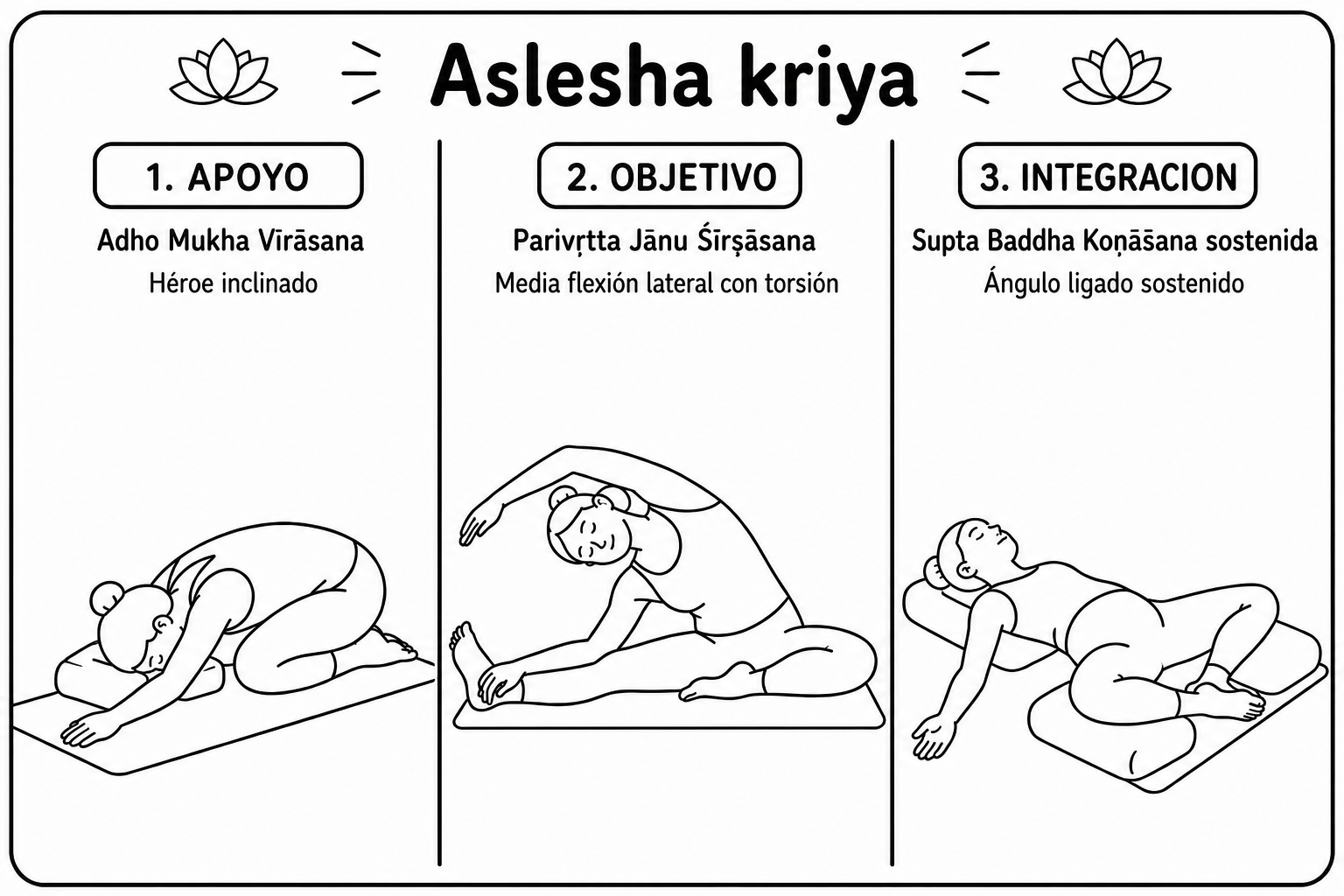 Aslesha kriya

1. APOYO

Adho Mukha Vīrāsana

Héroe inclinado

2. OBJETIVO

Parivṛtta Jānu Śīrṣāsana

Media flexión lateral con torsión

3. INTEGRACION

Supta Baddha Koṇāsana sostenida

Ángulo ligado sostenido