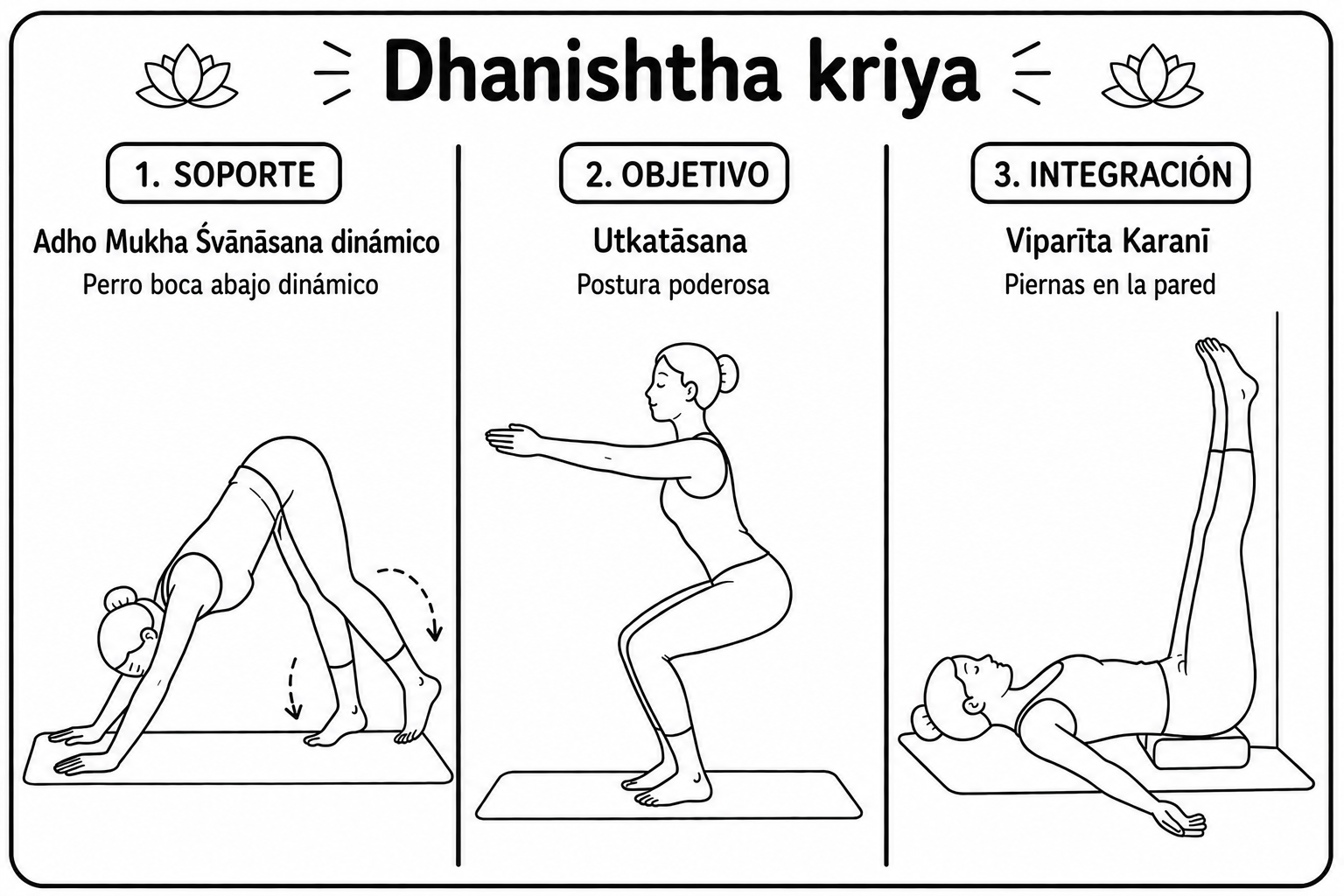 Dhanishtha kriya

1. SOPORTE

Adho Mukha Śvānāsana dinámico

Perro boca abajo dinámico

2. OBJETIVO

Utkatāsana

Postura poderosa

3. INTEGRACIÓN

Viparīta Karanī

Piernas en la pared