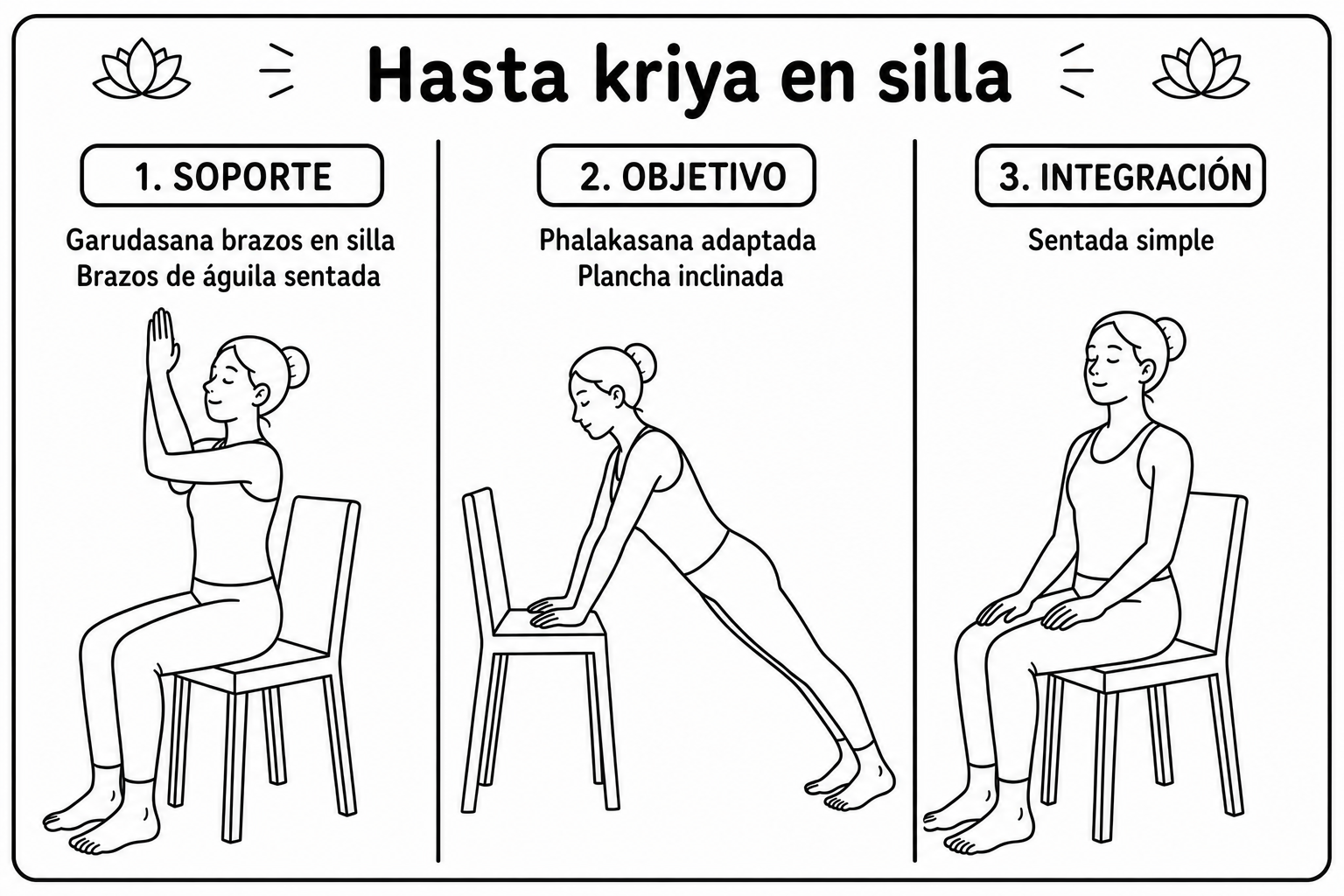 Hasta kriya en silla

1. SOPORTE

Garudasana brazos en silla
Brazos de águila sentada

2. OBJETIVO

Phalakasana adaptada
Plancha inclinada

3. INTEGRACIÓN

Sentada simple