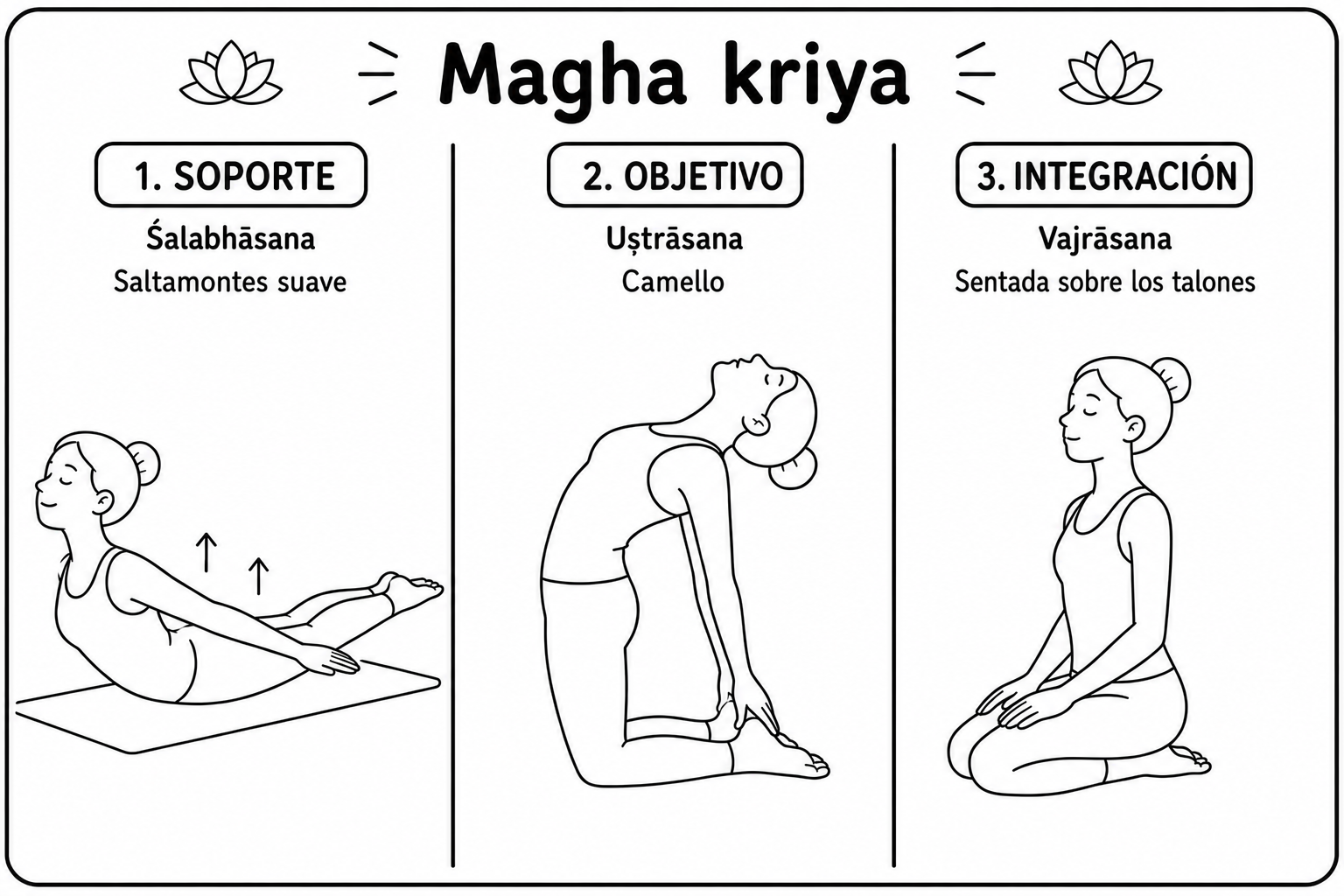 Magha kriya

1. SOPORTE
Śalabhāsana
Saltamontes suave

2. OBJETIVO
Uṣṭrāsana
Camello

3. INTEGRACIÓN
Vajrāsana
Sentada sobre los talones