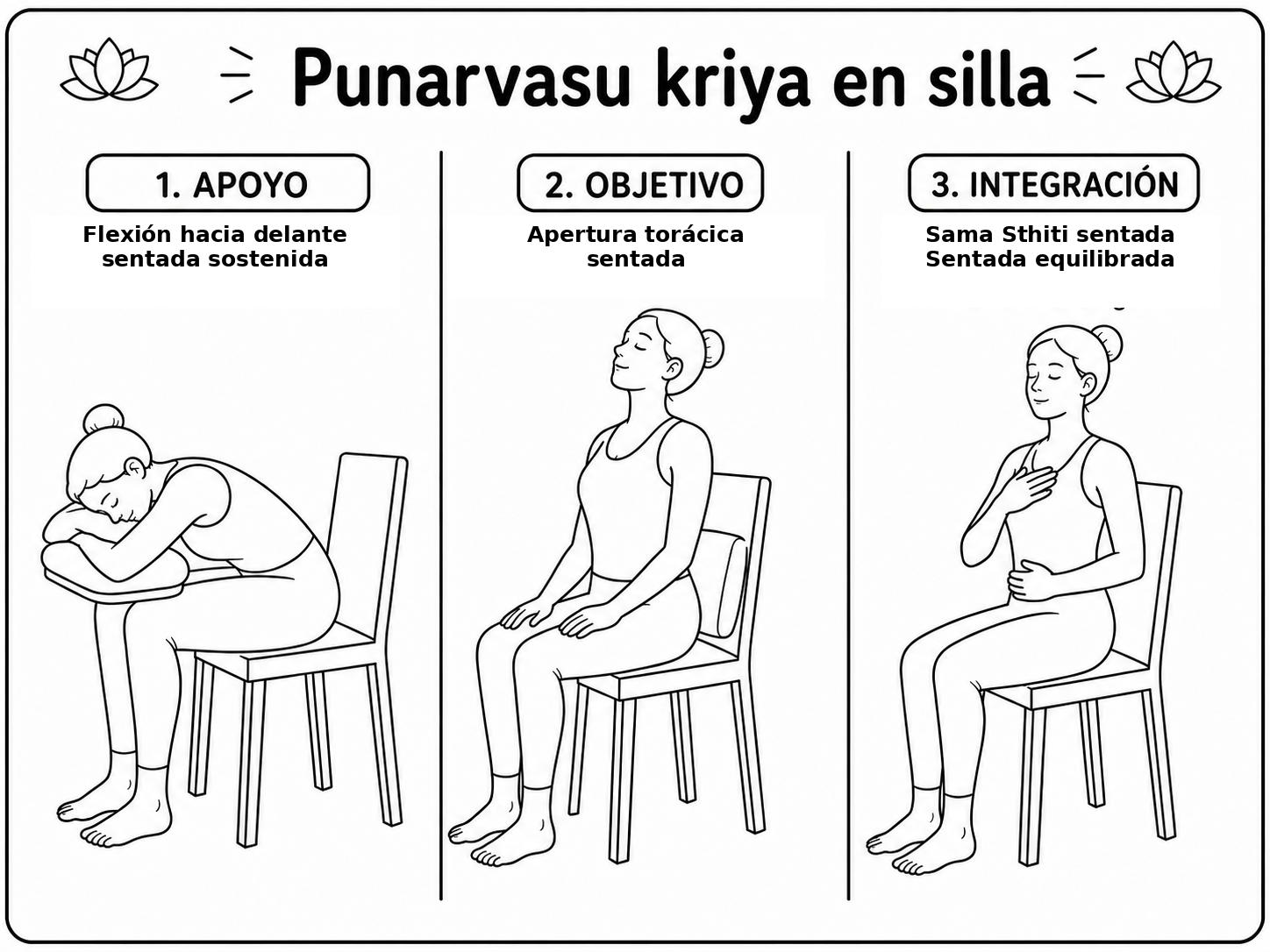 Punarvasu kriya en silla

1. APOYO
Flexión hacia delante sentada sostenida

2. OBJETIVO
Apertura torácica sentada

3. INTEGRACIÓN
Sama Sthiti sentada
Sentada equilibrada