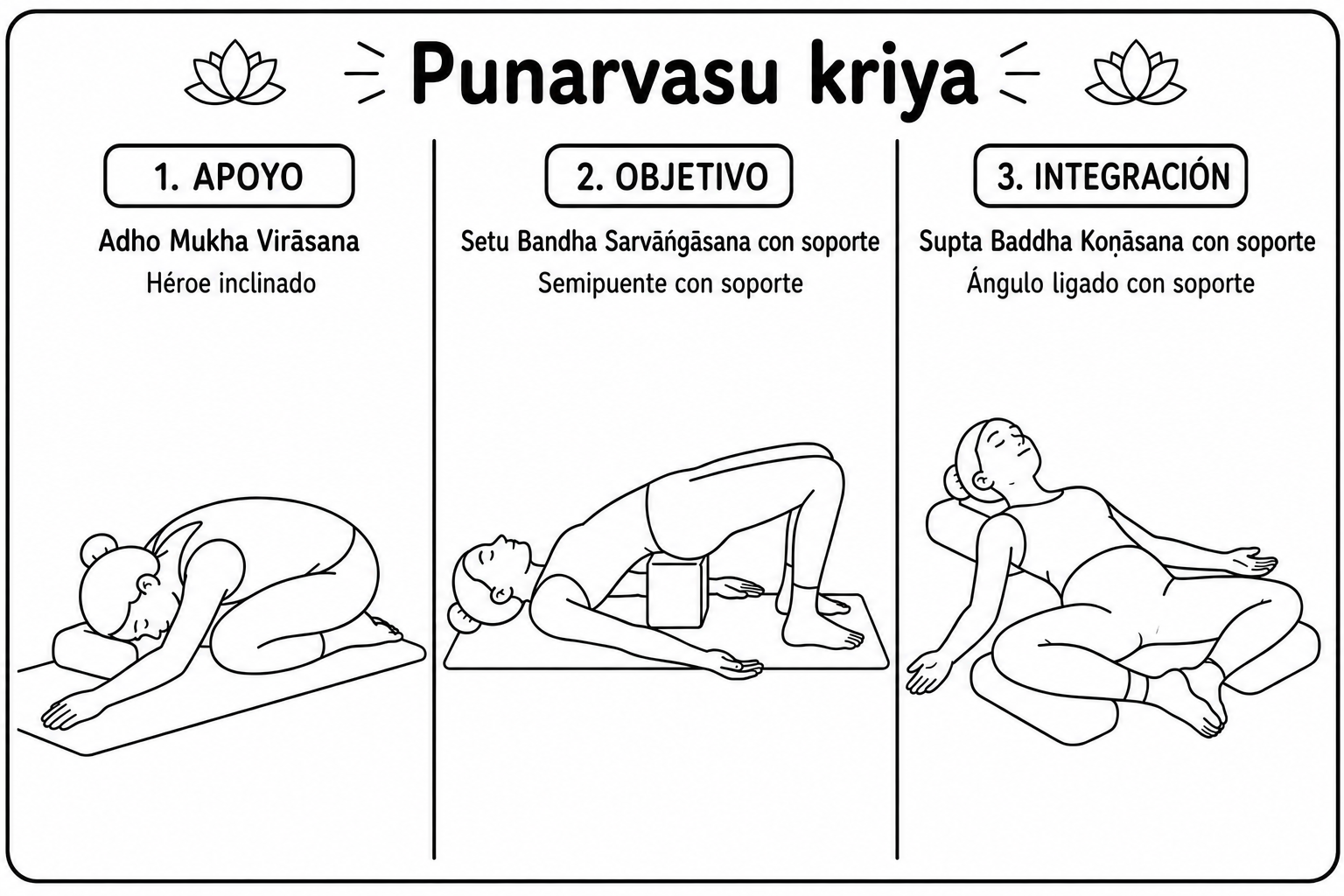 Punarvasu kriya

1. APOYO

Adho Mukha Virāsana

Héroe inclinado

2. OBJETIVO

Setu Bandha Sarvāṅgāsana con soporte

Semipuente con soporte

3. INTEGRACIÓN

Supta Baddha Koṇāsana con soporte

Ángulo ligado con soporte