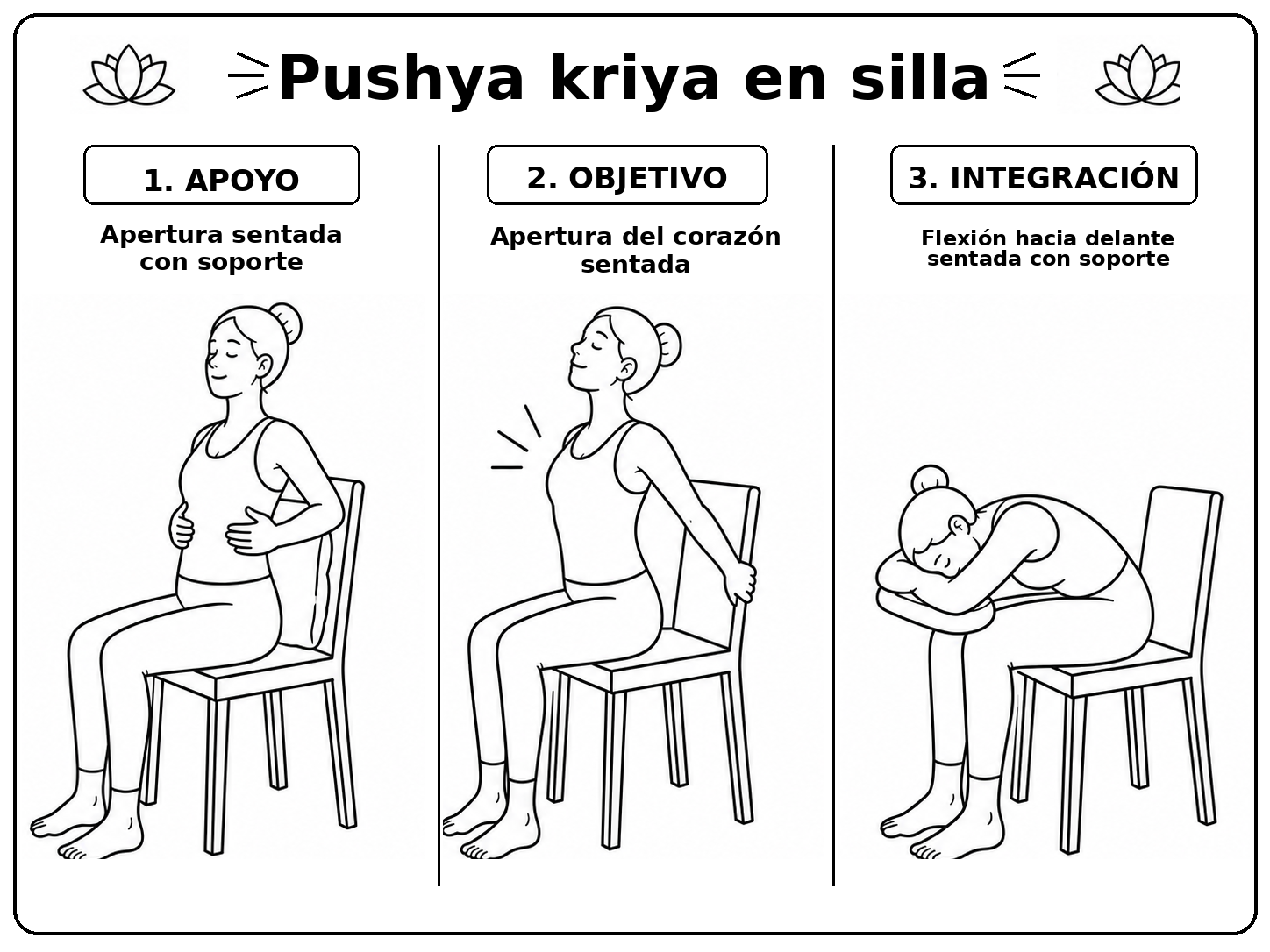 Pushya kriya en silla

1. APOYO

Apertura sentada con soporte

2. OBJETIVO

Apertura del corazón sentada

3. INTEGRACIÓN

Flexión hacia delante sentada con soporte