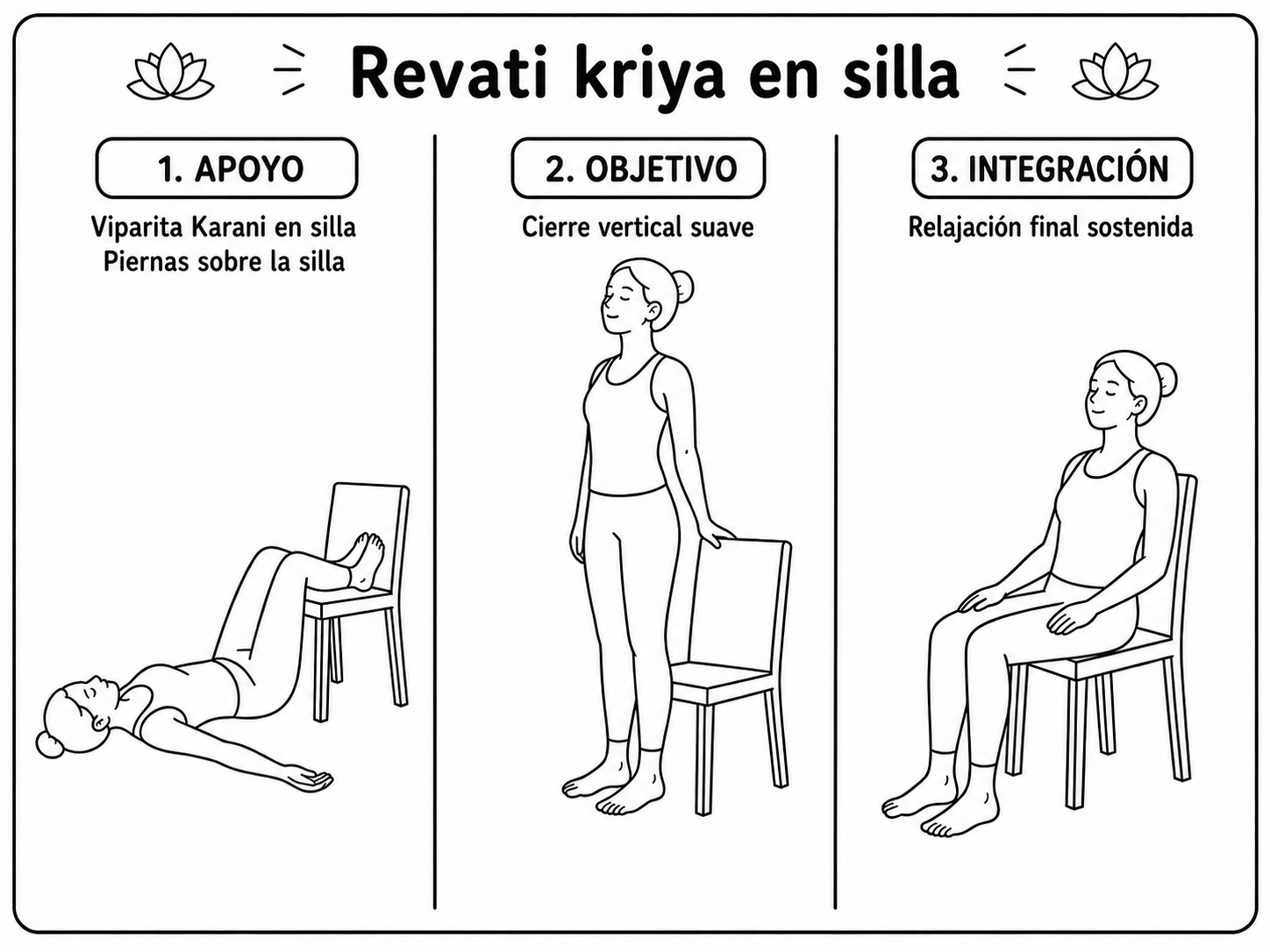 Revati kriya en silla

1. APOYO

Viparita Karani en silla
Piernas sobre la silla

2. OBJETIVO

Cierre vertical suave

3. INTEGRACIÓN

Relajación final sostenida