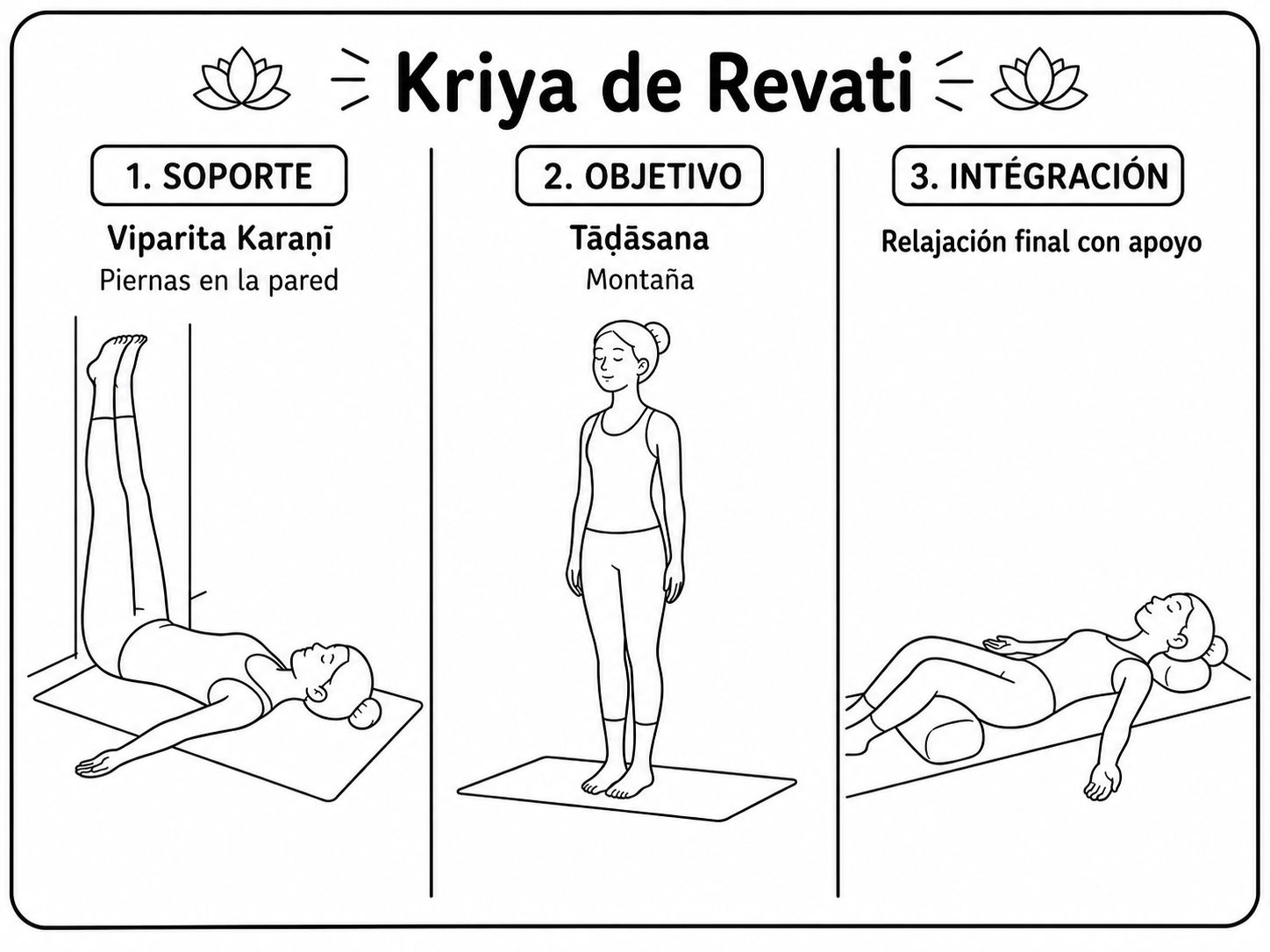 Kriya de Revati

1. SOPORTE

Viparita Karaṇī

Piernas en la pared

2. OBJETIVO

Tāḍāsana

Montaña

3. INTÉGRACIÓN

Relajación final con apoyo