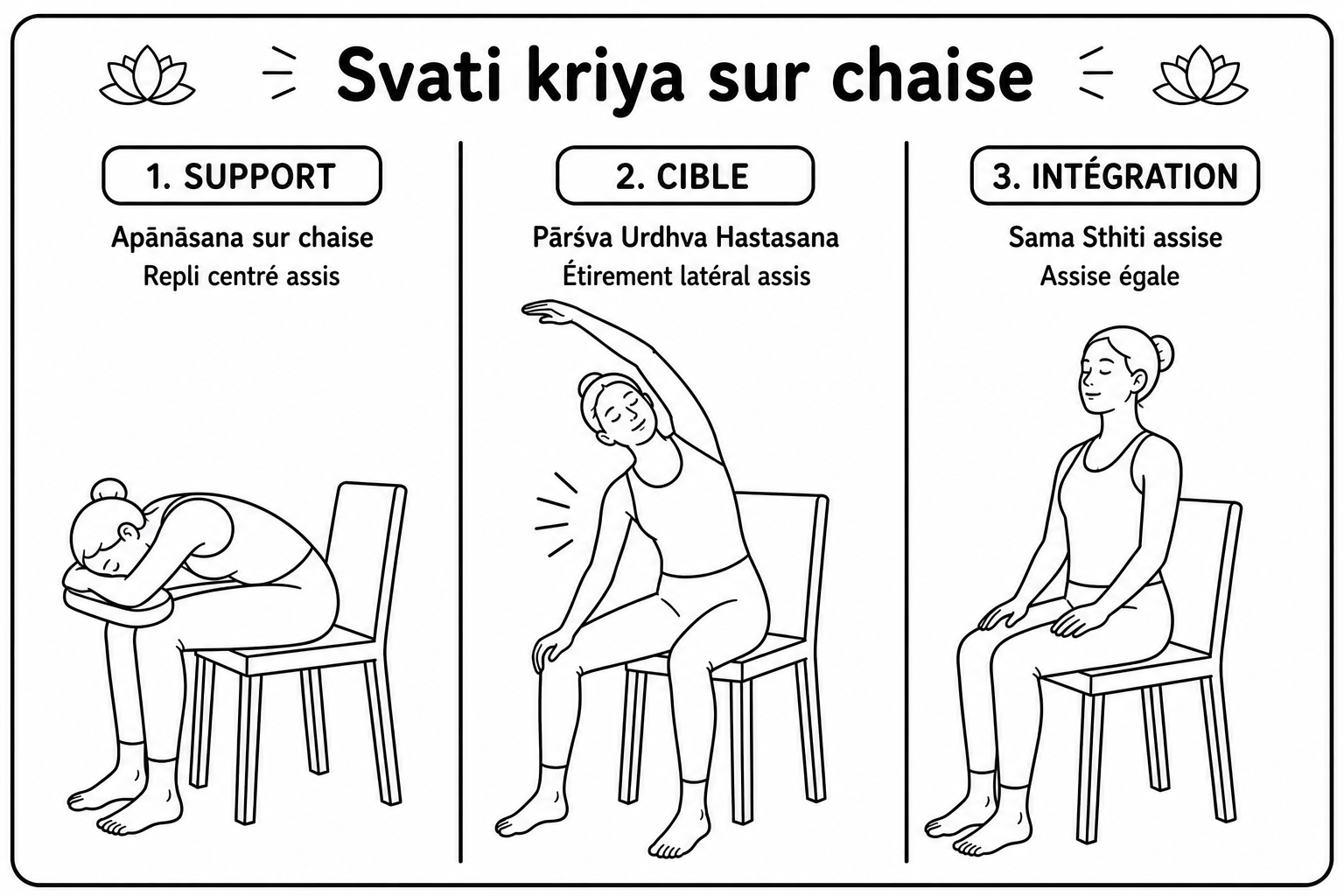 Svati kriya sur chaise

1. SUPPORT

Apānāsana sur chaise
Repli centré assis

2. CIBLE

Pārśva Urdhva Hastasana
Étirement latéral assis

3. INTÉGRATION

Sama Sthiti assise
Assise égale